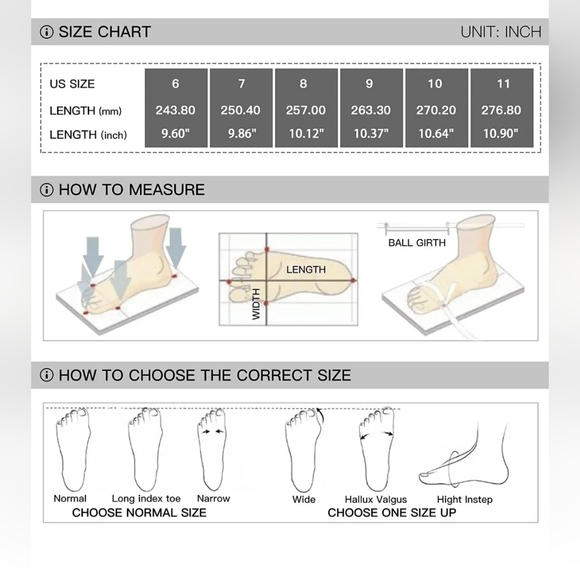 SIZE CHART UNIT: INCH

| US SIZE | 6 | 7 | 8 | 9 | 10 | 11 |
|---|---|---|---|---|---|---|
| LENGTH (mm) | 243.80 | 250.40 | 257.00 | 263.30 | 270.20 | 276.80 |
| LENGTH (inch) | 9.60" | 9.86" | 10.12" | 10.37" | 10.64" | 10.90" |

HOW TO MEASURE

LENGTH
WIDTH
BALL GIRTH

HOW TO CHOOSE THE CORRECT SIZE

Normal
Long index toe
Narrow
CHOOSE NORMAL SIZE

Wide
Hallux Valgus
Hight Instep
CHOOSE ONE SIZE UP